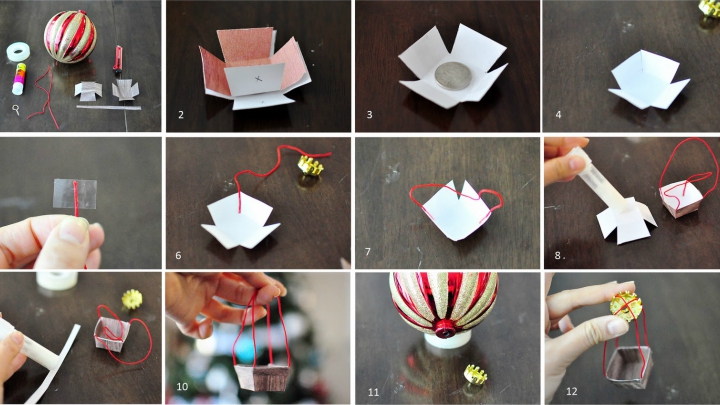 2

3

4

6

7

8.

10

11

12